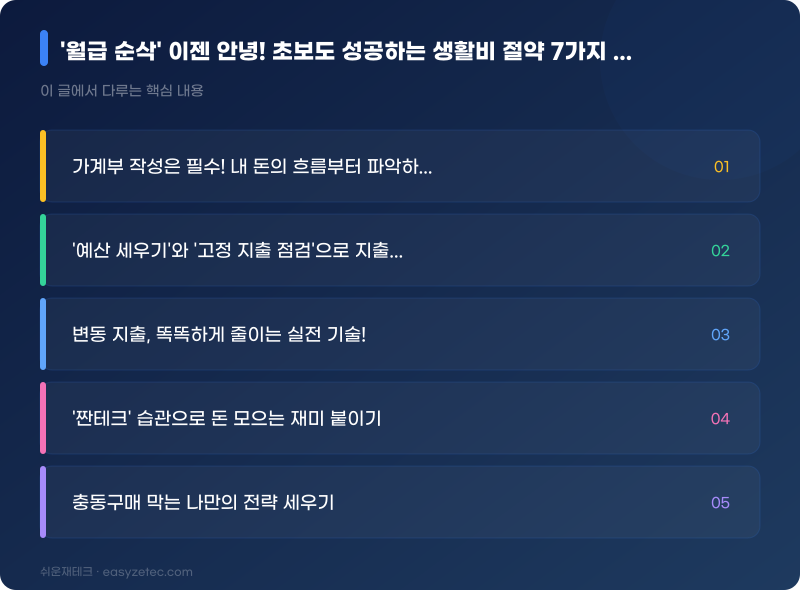 '월급 순삭' 이젠 안녕! 초보도 성공하는 생활비 절약 7가지 ...

이 글에서 다루는 핵심 내용

가계부 작성은 필수! 내 돈의 흐름부터 파악하... 01

'예산 세우기'와 '고정 지출 점검'으로 지출... 02

변동 지출, 똑똑하게 줄이는 실전 기술! 03

'짠테크' 습관으로 돈 모으는 재미 붙이기 04

충동구매 막는 나만의 전략 세우기 05

쉬운재테크 · easyzetec.com