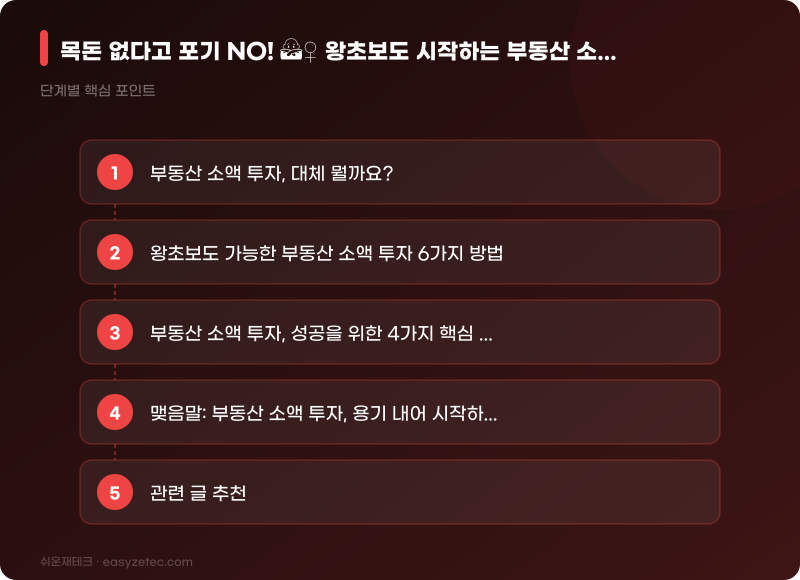 목돈 없다고 포기 NO! 🙅‍♀️ 왕초보도 시작하는 부동산 소...

단계별 핵심 포인트

1 부동산 소액 투자, 대체 뭘까요?

2 왕초보도 가능한 부동산 소액 투자 6가지 방법

3 부동산 소액 투자, 성공을 위한 4가지 핵심 ...

4 맺음말: 부동산 소액 투자, 용기 내어 시작하...

5 관련 글 추천

쉬운재테크 · easyzetec.com